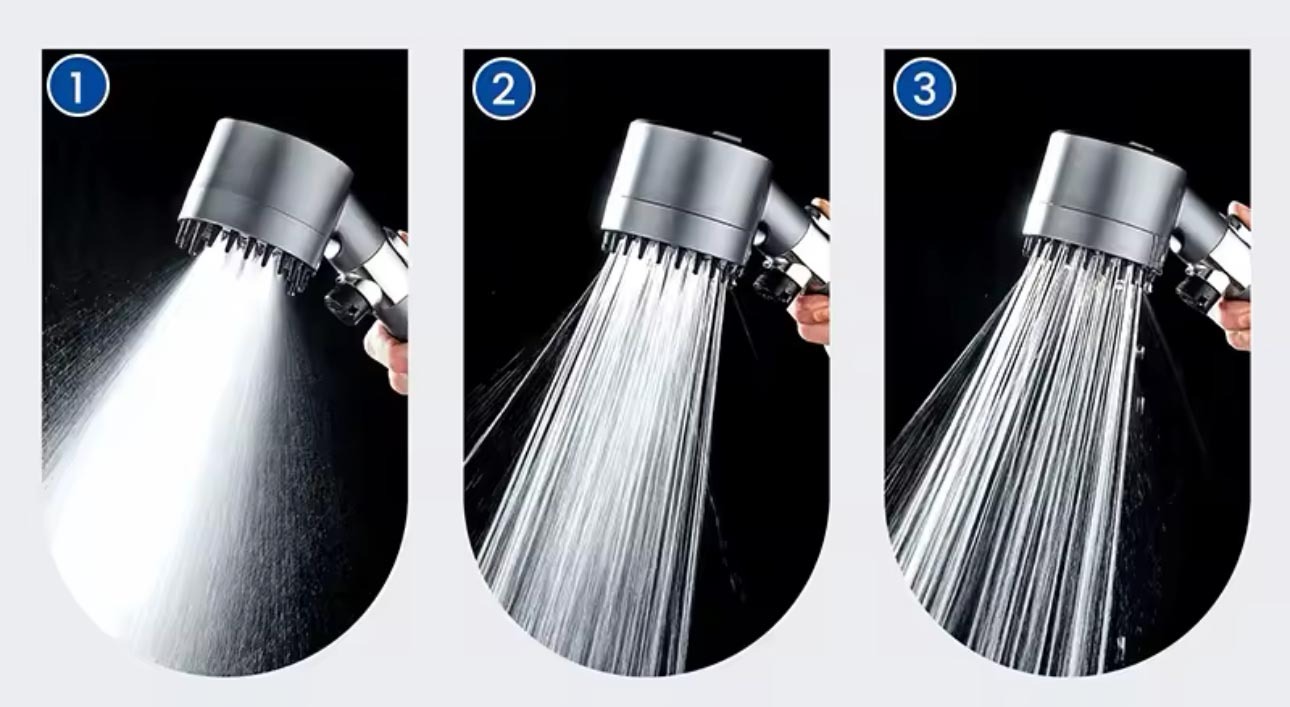 1

2

3