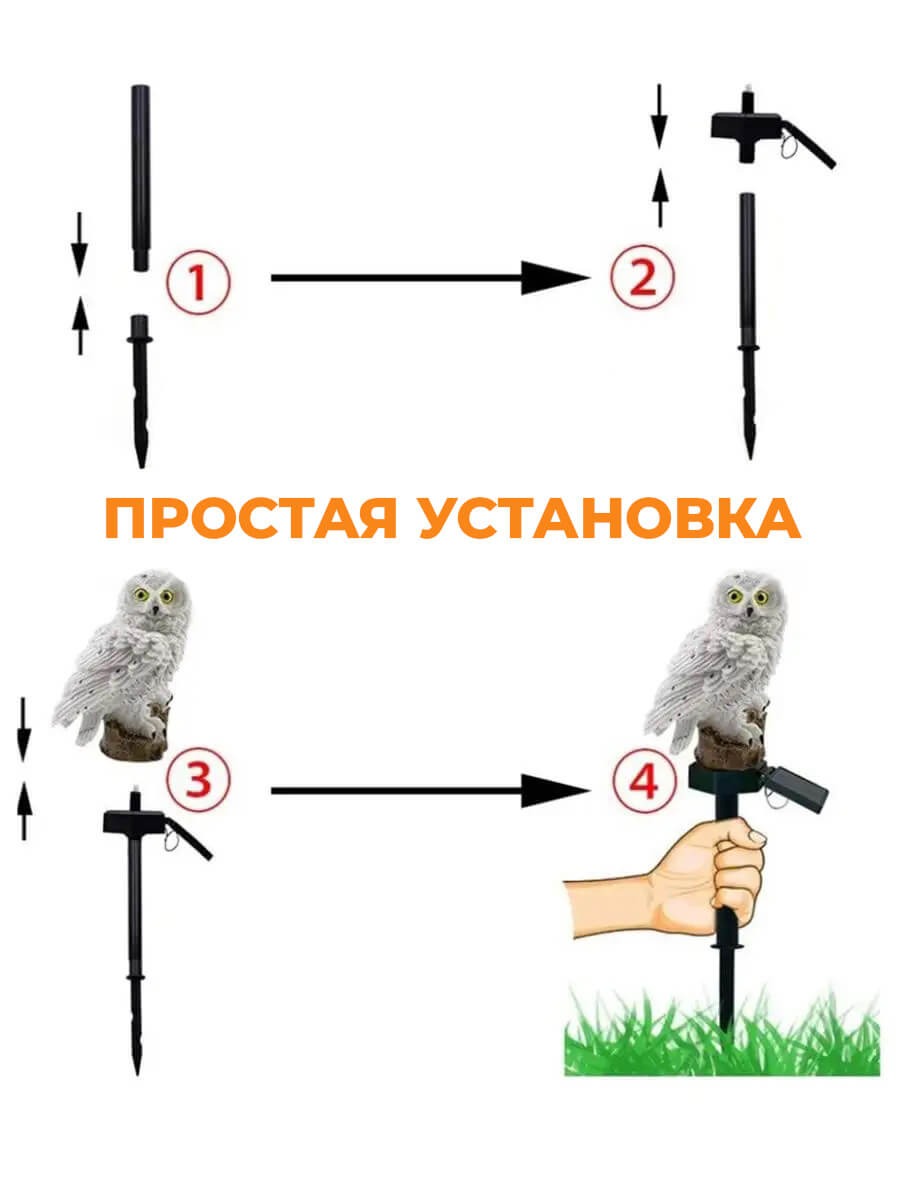 1

2

ПРОСТАЯ УСТАНОВКА

3

4