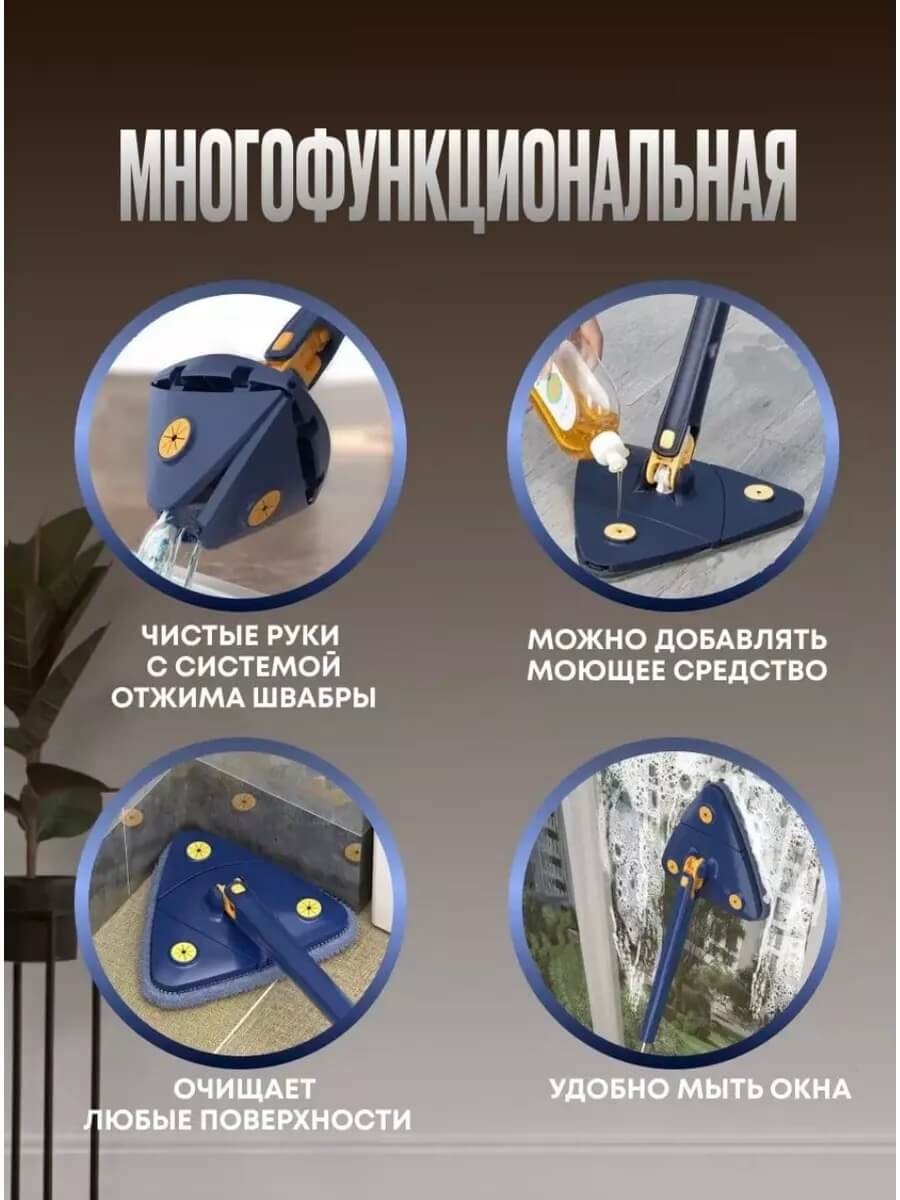 МНОГОФУНКЦИОНАЛЬНАЯ

ЧИСТЫЕ РУКИ С СИСТЕМОЙ ОТЖИМА ШВАБРЫ

МОЖНО ДОБАВЛЯТЬ МОЮЩЕЕ СРЕДСТВО

ОЧИЩАЕТ ЛЮБЫЕ ПОВЕРХНОСТИ

УДОБНО МЫТЬ ОКНА