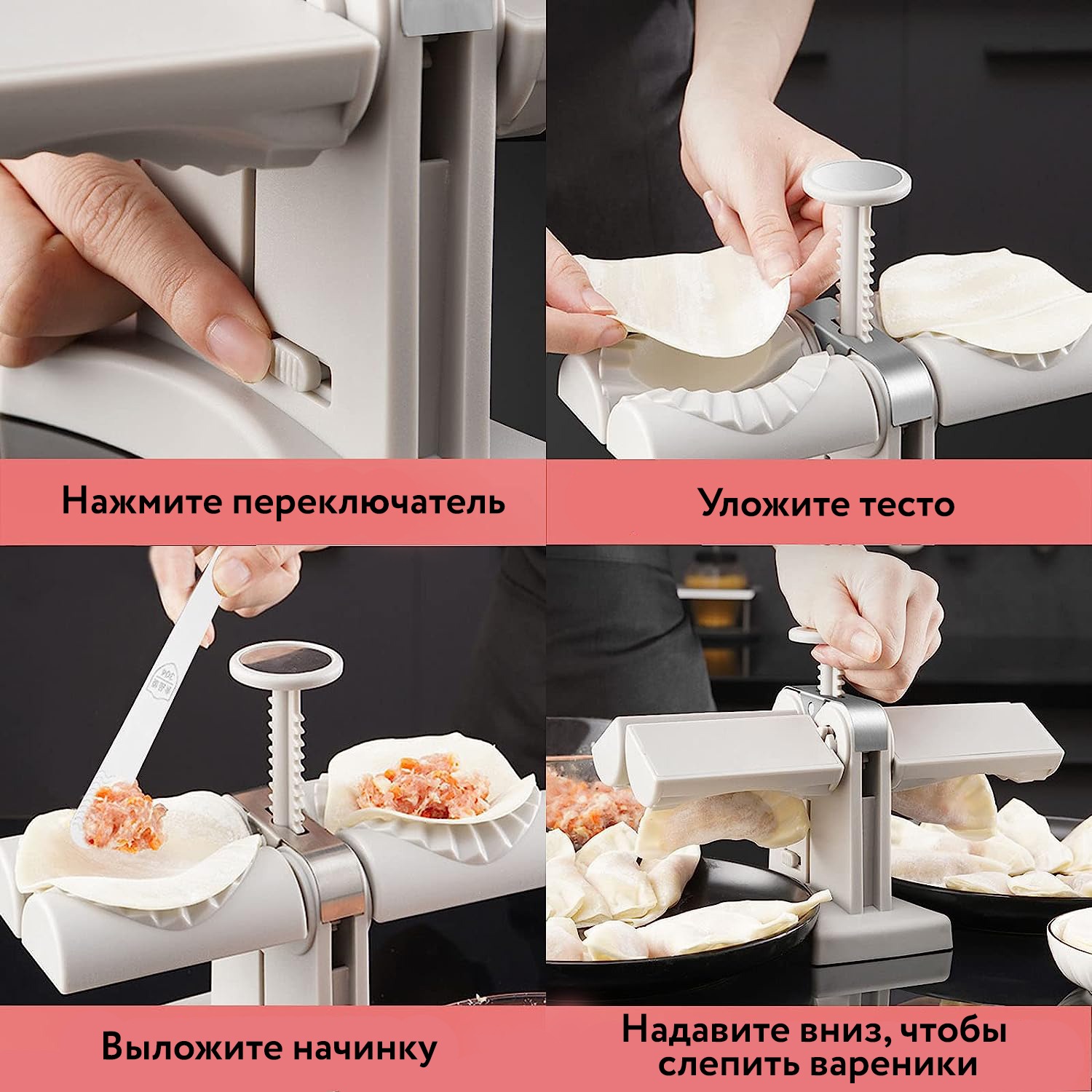 Нажмите переключатель

Уложите тесто

Выложите начинку

Надавите вниз, чтобы слепить вареники