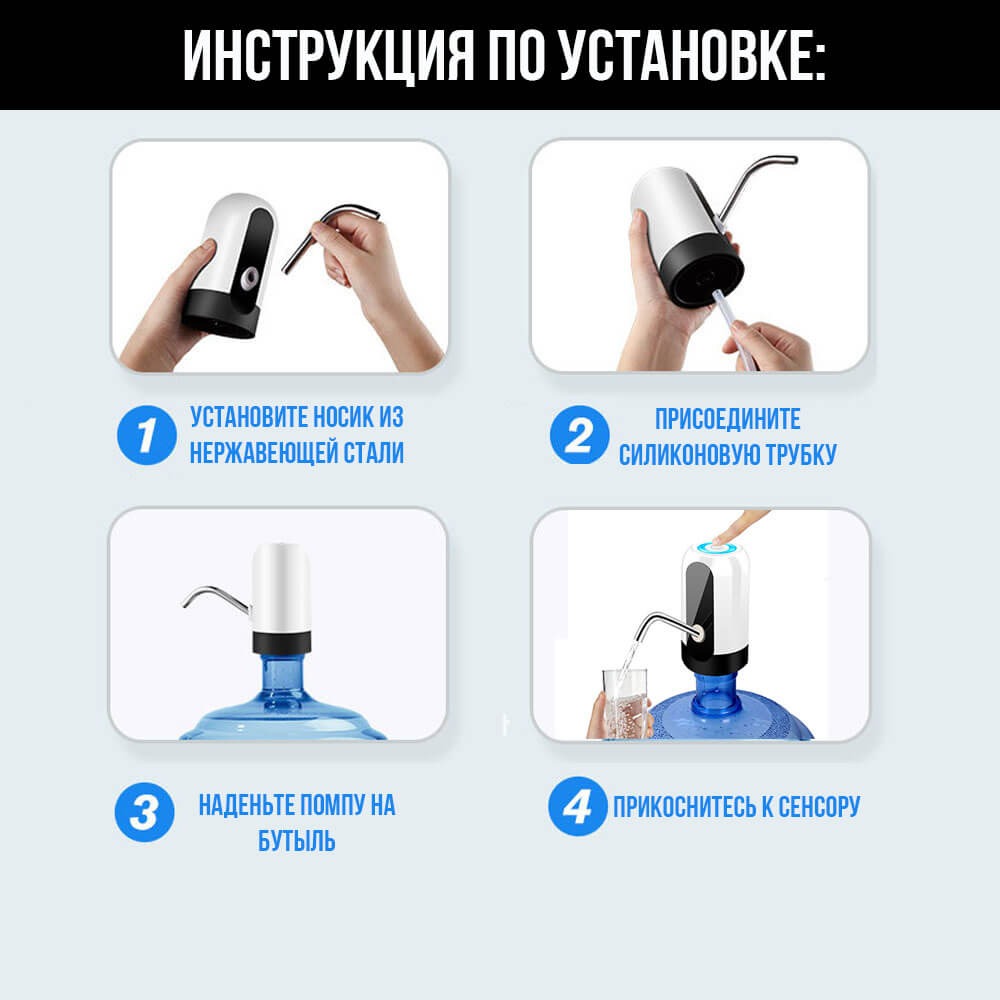 ИНСТРУКЦИЯ ПО УСТАНОВКЕ:

1 УСТАНОВИТЕ НОСИК ИЗ НЕРЖАВЕЮЩЕЙ СТАЛИ

2 ПРИСОЕДИНИТЕ СИЛИКОНОВУЮ ТРУБКУ

3 НАДЕНЬТЕ ПОМПУ НА БУТЫЛЬ

4 ПРИКОСНИТЕСЬ К СЕНСОРУ